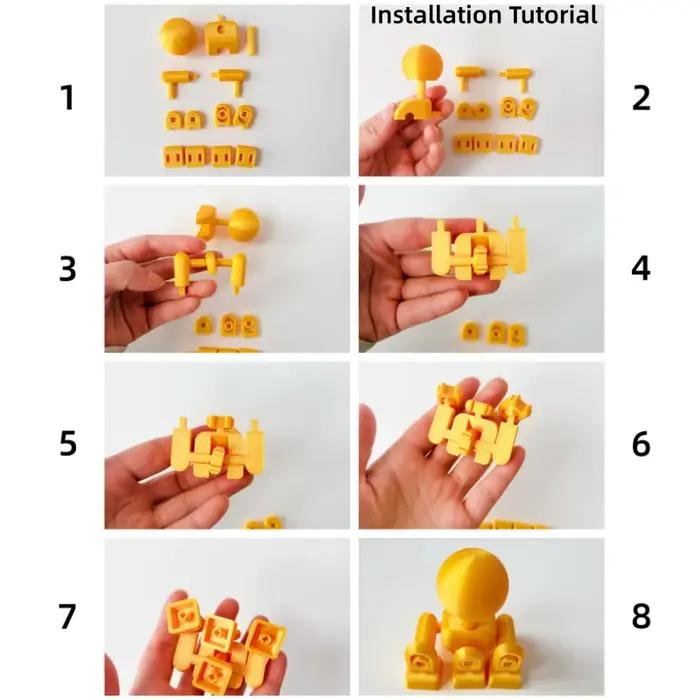 Installation Tutorial

1

2

3

4

5

6

7

8