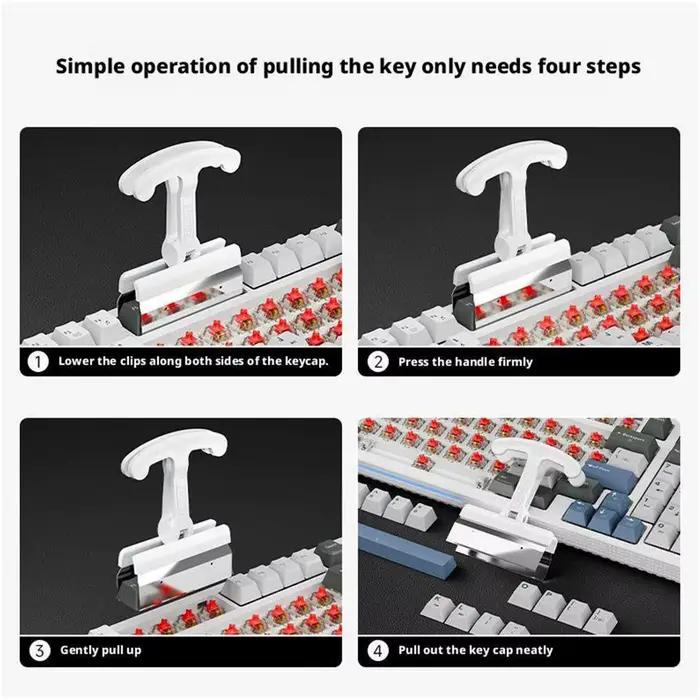 Simple operation of pulling the key only needs four steps

1 Lower the clips along both sides of the keycap.

2 Press the handle firmly

3 Gently pull up

4 Pull out the key cap neatly