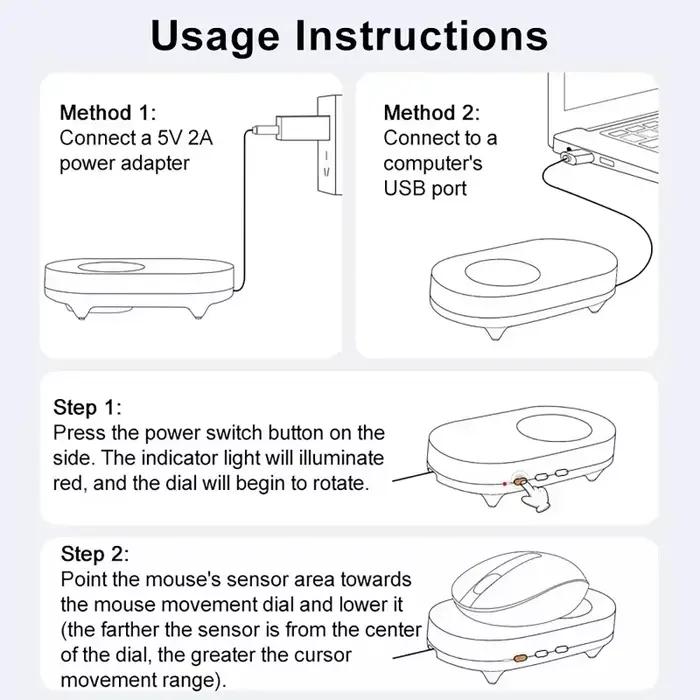 Usage Instructions

Method 1:
Connect a 5V 2A power adapter

Method 2:
Connect to a computer's USB port

Step 1:
Press the power switch button on the side. The indicator light will illuminate red, and the dial will begin to rotate.

Step 2:
Point the mouse's sensor area towards the mouse movement dial and lower it (the farther the sensor is from the center of the dial, the greater the cursor movement range).