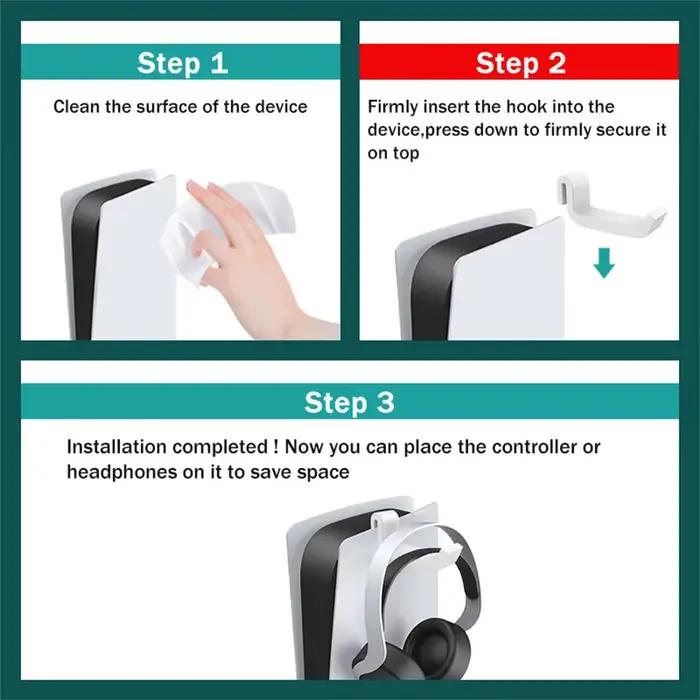 Step 1

Clean the surface of the device

Step 2

Firmly insert the hook into the device,press down to firmly secure it on top

Step 3

Installation completed ! Now you can place the controller or headphones on it to save space