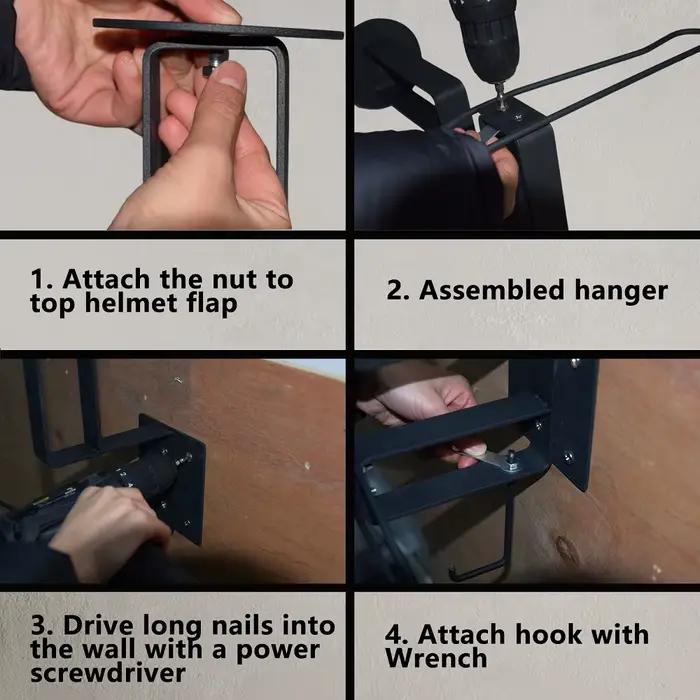 1. Attach the nut to top helmet flap

2. Assembled hanger

3. Drive long nails into the wall with a power screwdriver

4. Attach hook with Wrench