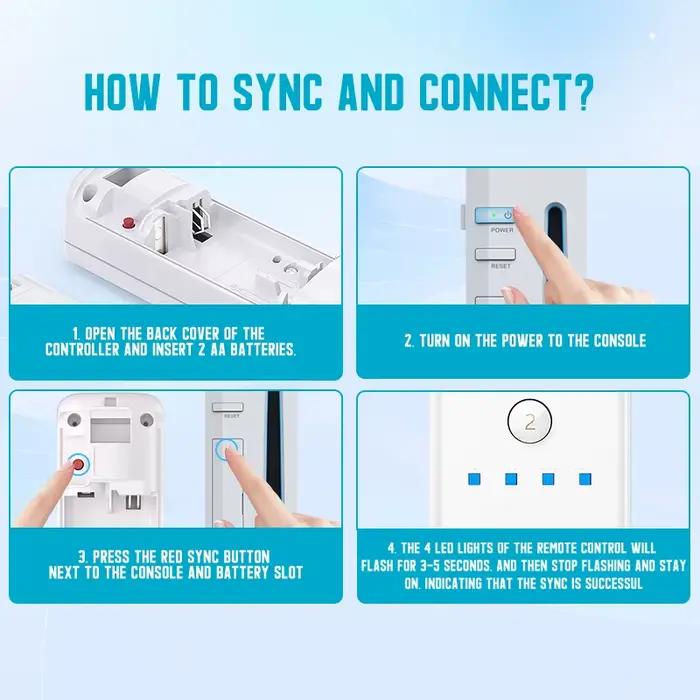 HOW TO SYNC AND CONNECT?

POWER

RESET

1. OPEN THE BACK COVER OF THE CONTROLLER AND INSERT 2 AA BATTERIES.

2. TURN ON THE POWER TO THE CONSOLE

RESET

2

3. PRESS THE RED SYNC BUTTON NEXT TO THE CONSOLE AND BATTERY SLOT

4. THE 4 LED LIGHTS OF THE REMOTE CONTROL WILL FLASH FOR 3-5 SECONDS, AND THEN STOP FLASHING AND STAY ON, INDICATING THAT THE SYNC IS SUCCESSUL